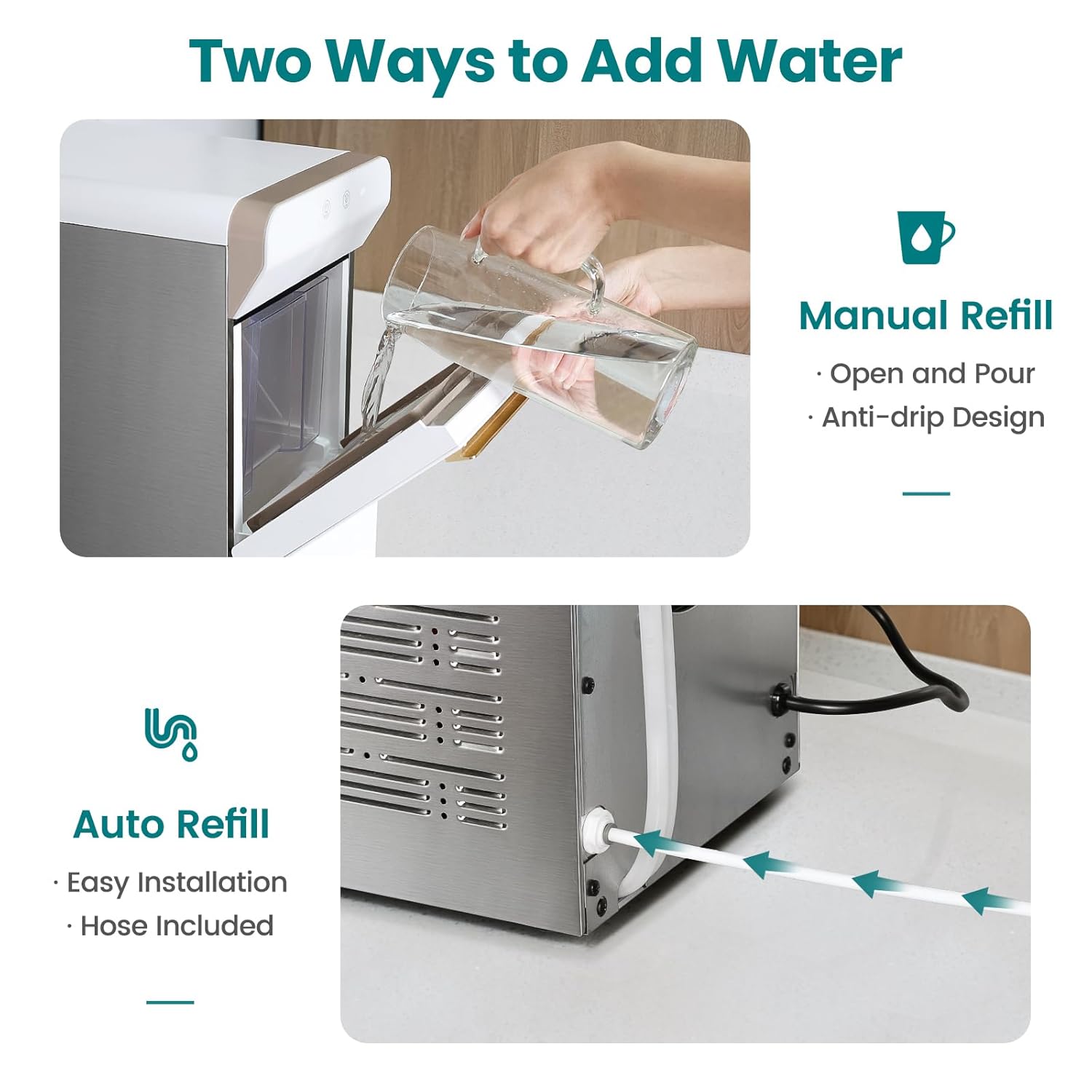 Two Ways to Add Water

Manual Refill

· Open and Pour
· Anti-drip Design

Auto Refill

· Easy Installation
· Hose Included